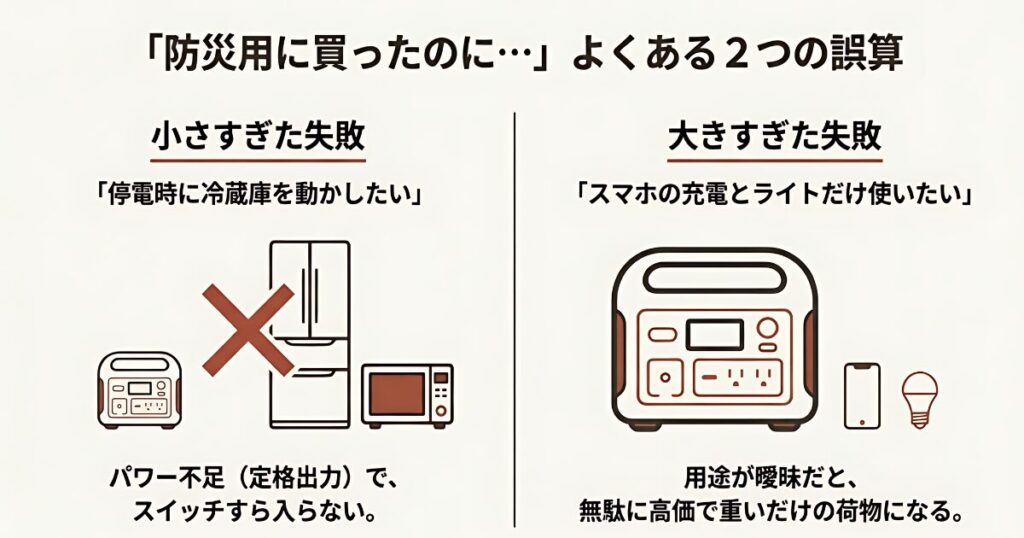 「防災用に買ったのに…」よくある２つの誤算

小さすぎた失敗

「停電時に冷蔵庫を動かしたい」

パワー不足（定格出力）で、スイッチすら入らない。

大きすぎた失敗

「スマホの充電とライトだけ使いたい」

用途が曖昧だと、無駄に高価で重いだけの荷物になる。